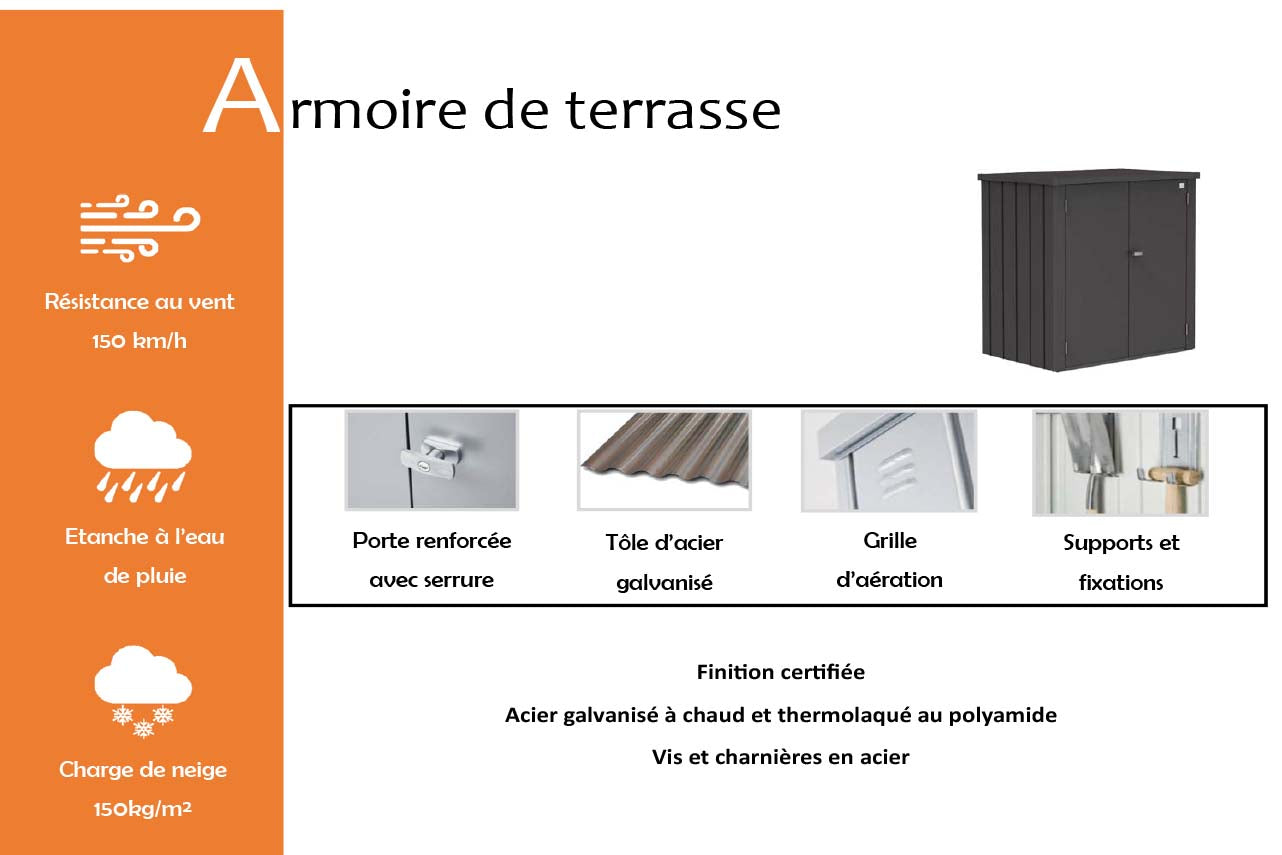 Armoire de terrasse

Résistance au vent
150 km/h

Etanche à l'eau
de pluie

Charge de neige
150kg/m²

Porte renforcée avec serrure

Tôle d'acier galvanisé

Grille d'aération

Supports et fixations

Finition certifiée

Acier galvanisé à chaud et thermolaqué au polyamide

Vis et charnières en acier