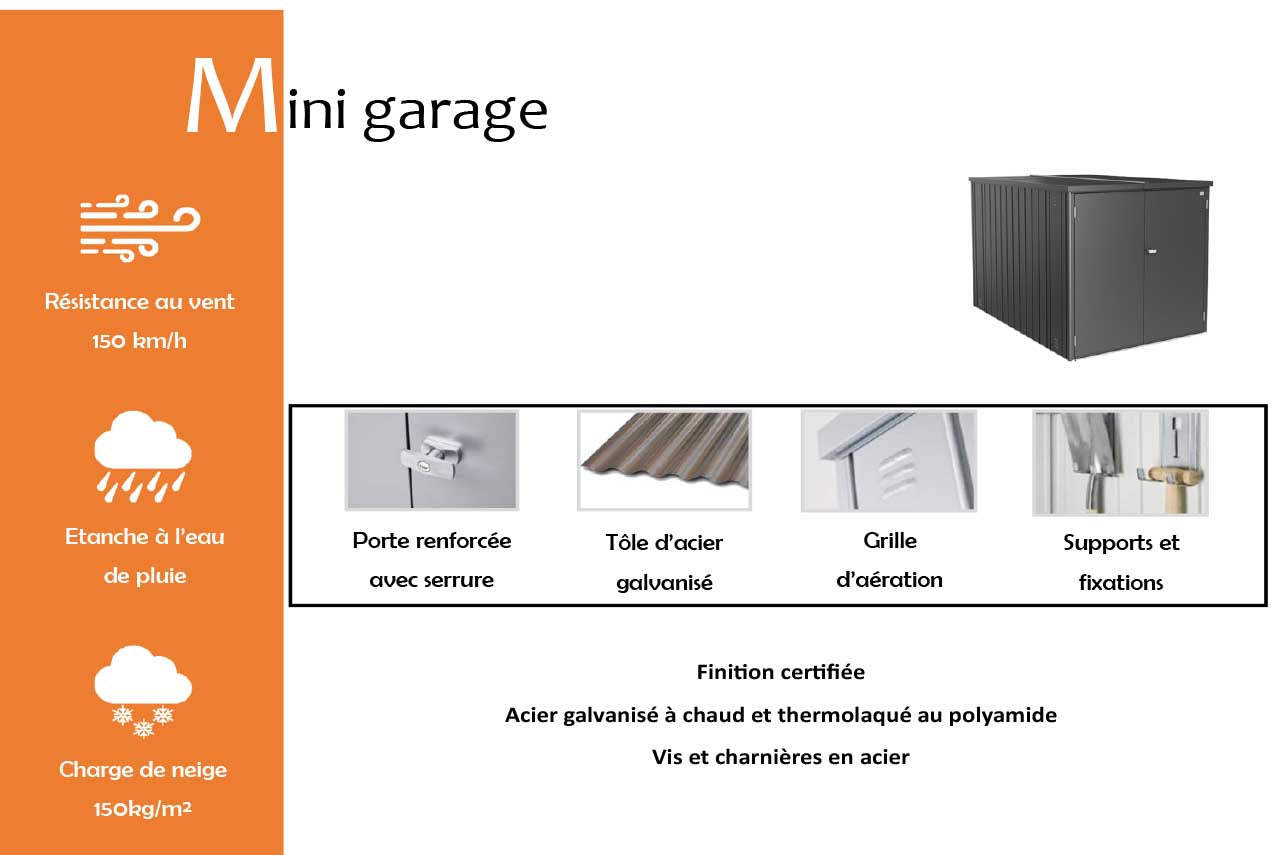 Mini garage

Résistance au vent
150 km/h

Etanche à l'eau
de pluie

Charge de neige
150kg/m²

Porte renforcée
avec serrure

Tôle d'acier
galvanisé

Grille
d'aération

Supports et
fixations

Finition certifiée

Acier galvanisé à chaud et thermolaqué au polyamide

Vis et charnières en acier